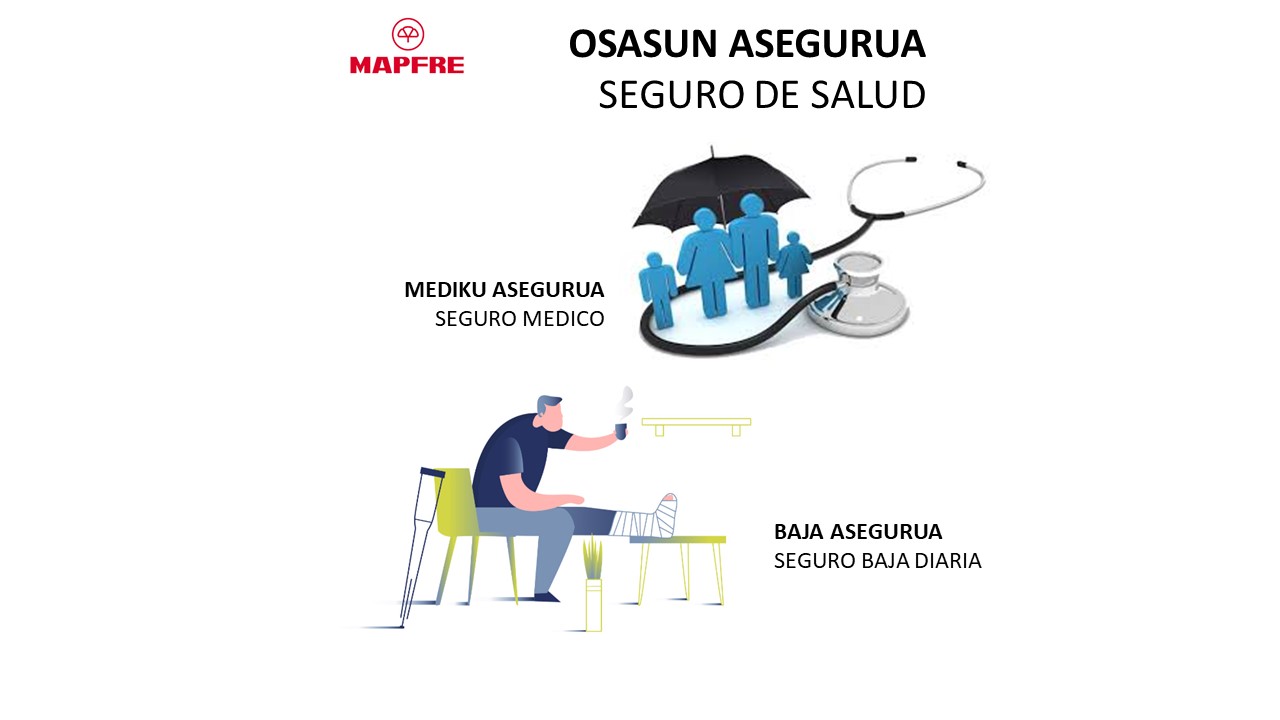 MAPFRE

OSASUN ASEGURUA
SEGURO DE SALUD

MEDIKU ASEGURUA
SEGURO MEDICO

BAJA ASEGURUA
SEGURO BAJA DIARIA